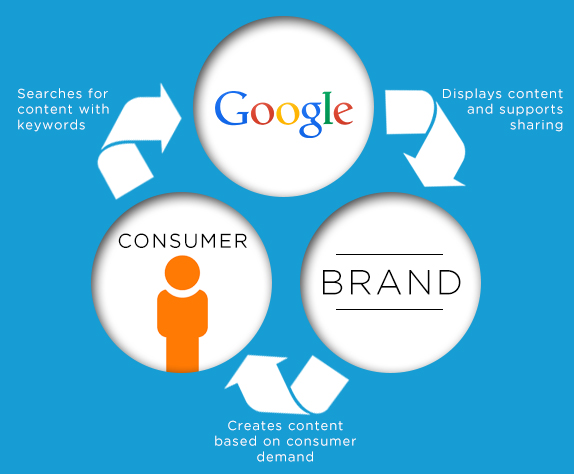 Searches for content with keywords

Google

Displays content and supports sharing

CONSUMER

BRAND

Creates content based on consumer demand